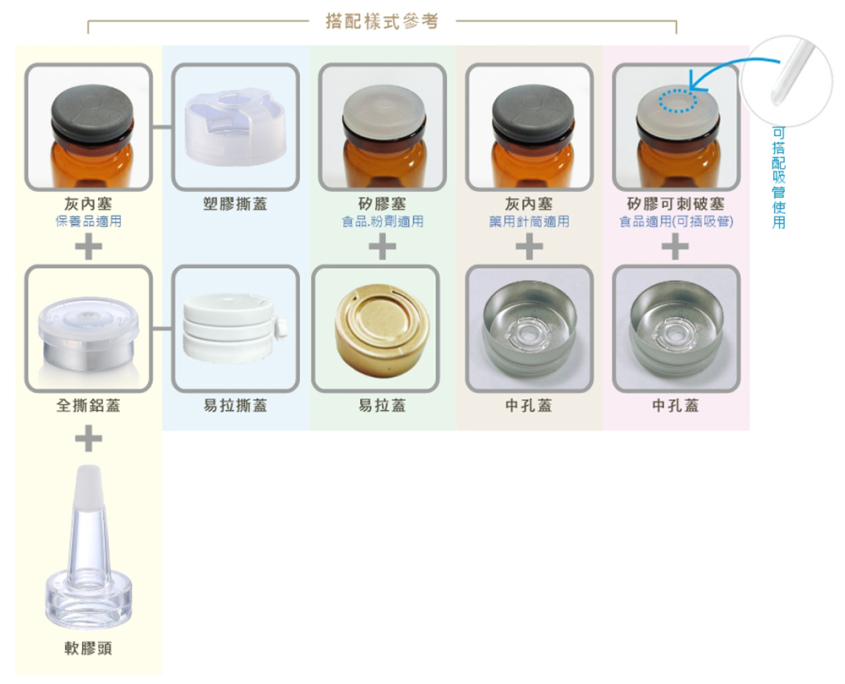 搭配樣式參考

灰內塞
保養品適用
+
全撕鋁蓋
+
軟膠頭

塑膠撕蓋
易拉撕蓋

矽膠塞
食品.粉劑適用
+
易拉蓋

灰內塞
藥用針筒適用
+
中孔蓋

矽膠可刺破塞
食品適用(可插吸管)
+
中孔蓋

可搭配吸管使用